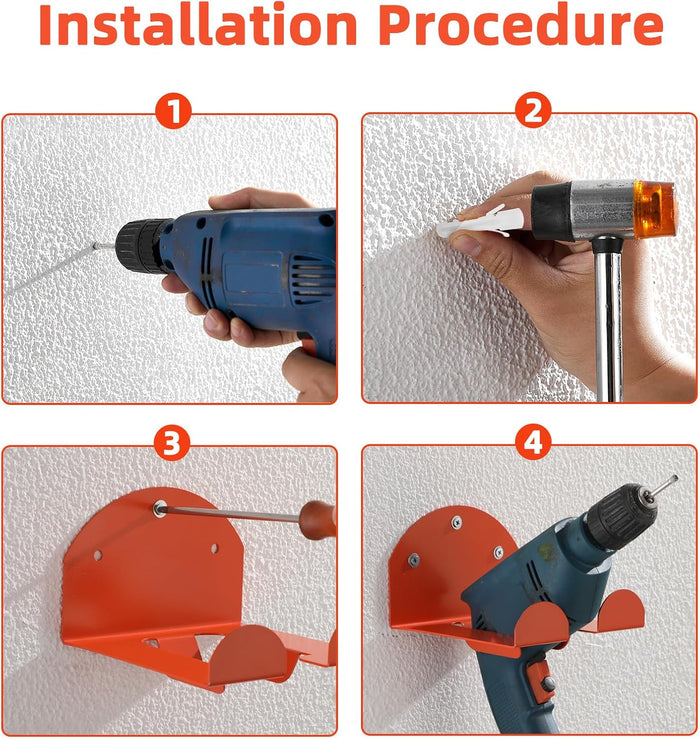 Installation Procedure

1

2

3

4