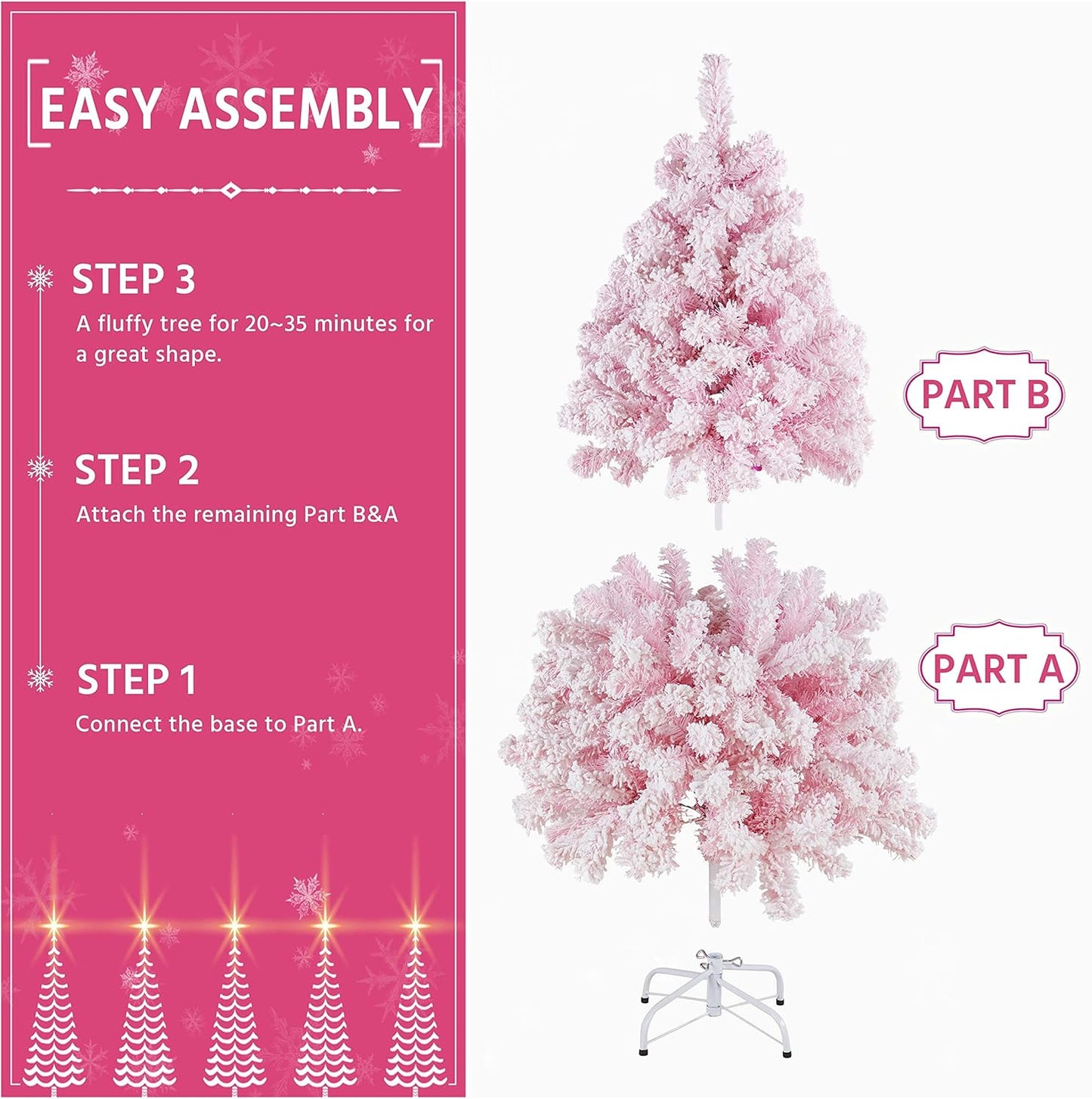 EASY ASSEMBLY

STEP 3
A fluffy tree for 20~35 minutes for a great shape.

STEP 2
Attach the remaining Part B&A

STEP 1
Connect the base to Part A.

PART B

PART A