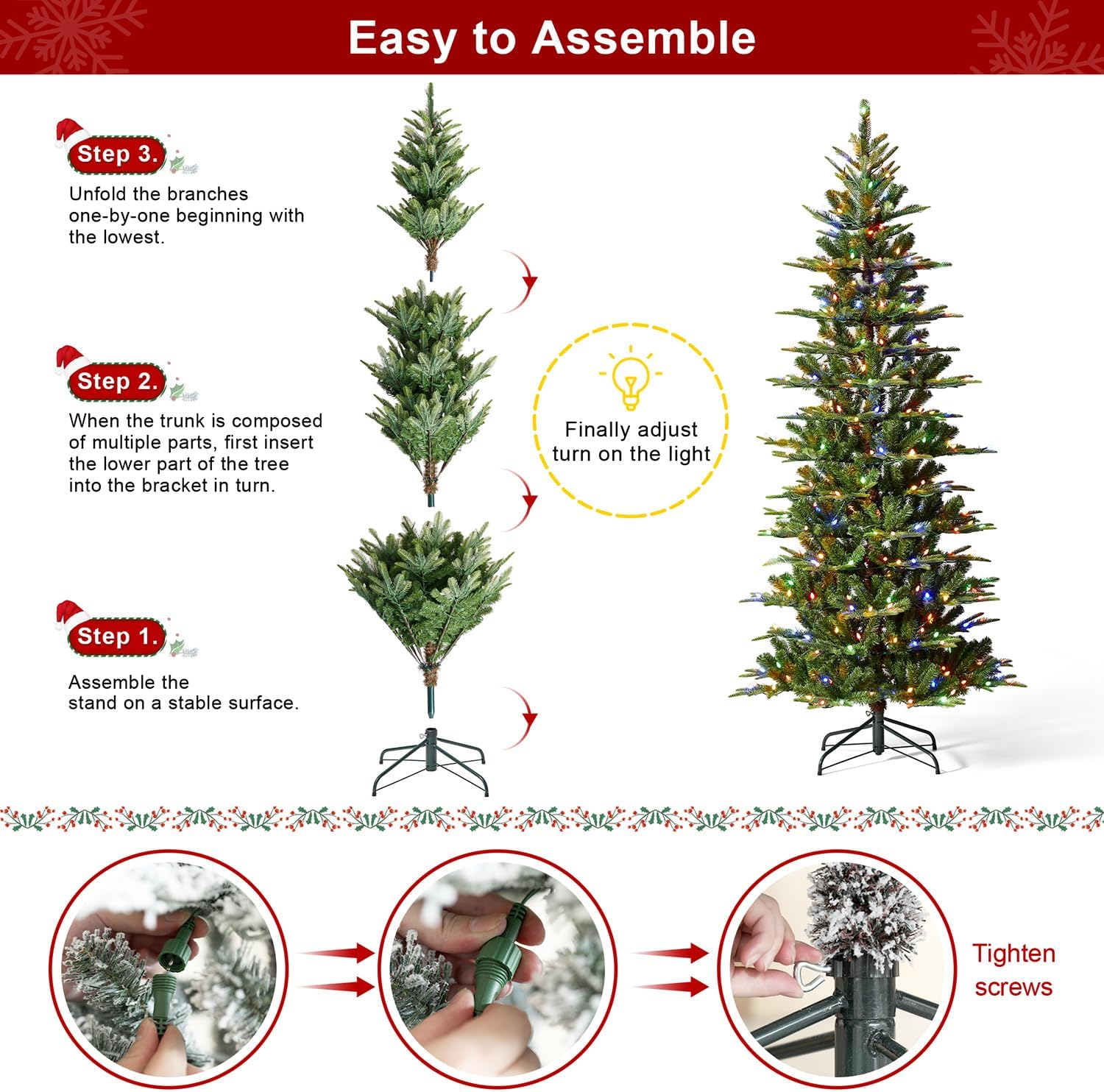 Easy to Assemble

Step 3.

Unfold the branches one-by-one beginning with the lowest.

Step 2.

When the trunk is composed of multiple parts, first insert the lower part of the tree into the bracket in turn.

Step 1.

Assemble the stand on a stable surface.

Finally adjust turn on the light

Tighten screws