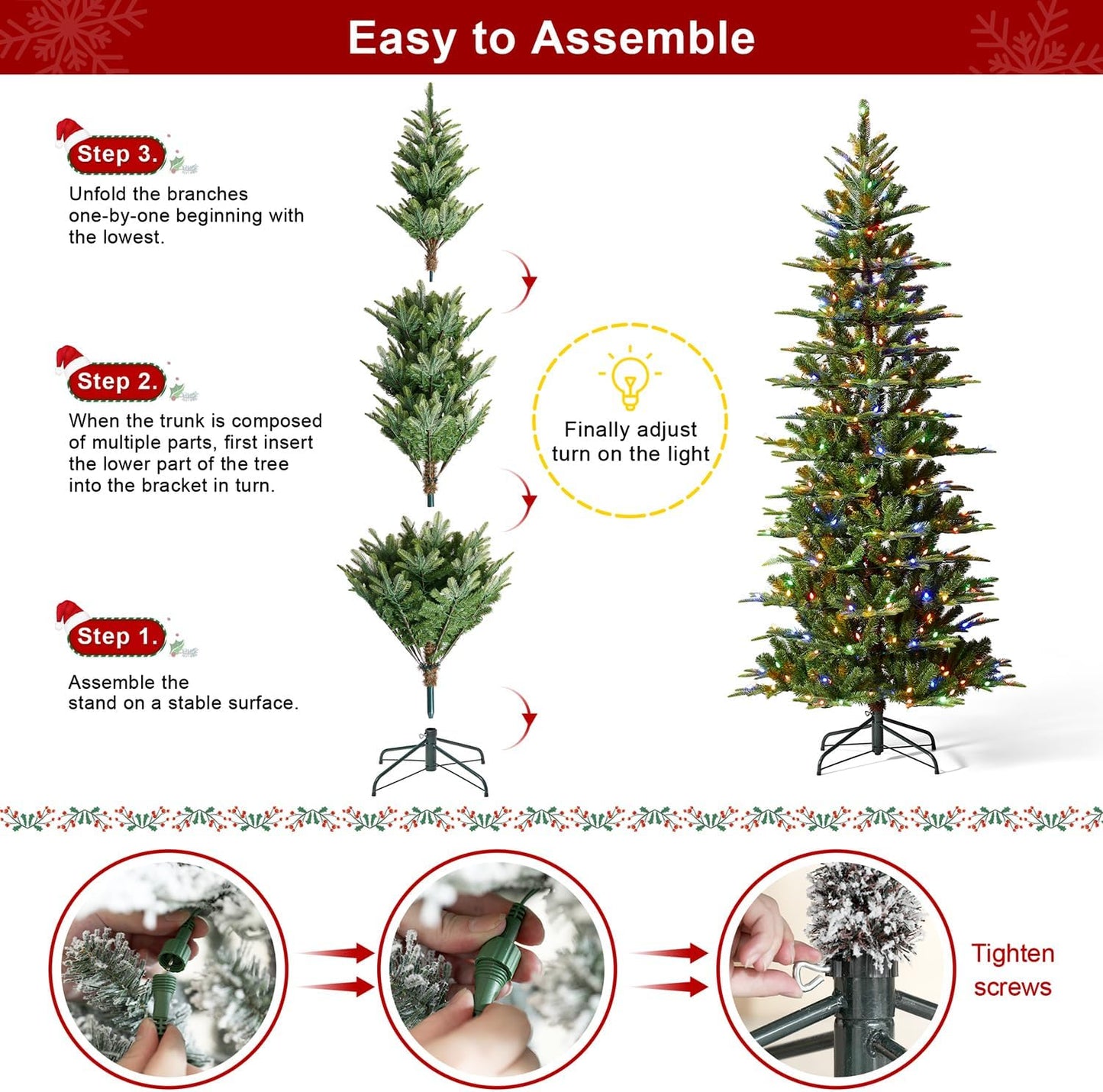 Easy to Assemble

Step 3.

Unfold the branches one-by-one beginning with the lowest.

Step 2.

When the trunk is composed of multiple parts, first insert the lower part of the tree into the bracket in turn.

Step 1.

Assemble the stand on a stable surface.

Finally adjust turn on the light

Tighten screws