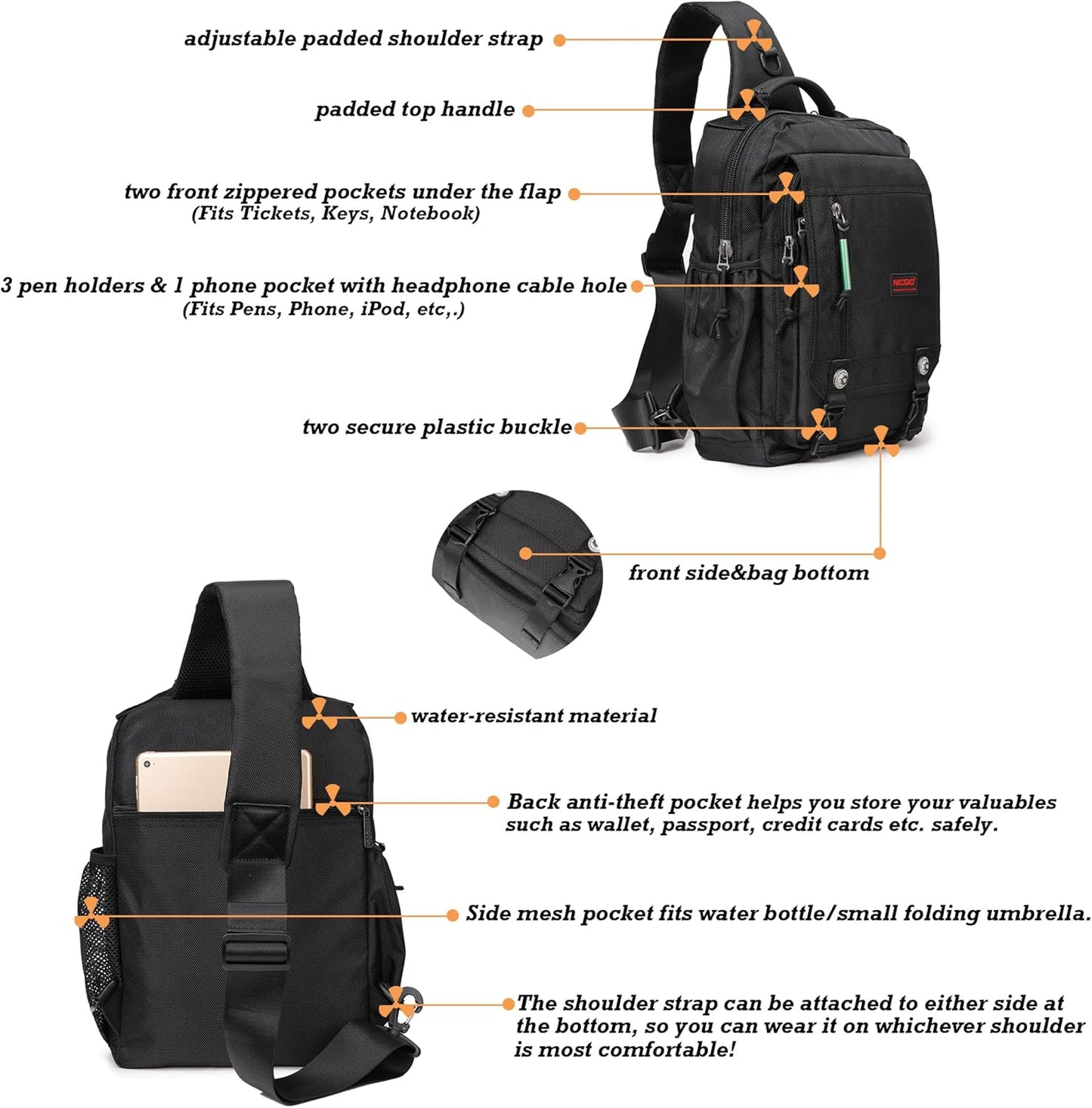 adjustable padded shoulder strap

padded top handle

two front zippered pockets under the flap
(Fits Tickets, Keys, Notebook)

3 pen holders & 1 phone pocket with headphone cable hole
(Fits Pens, Phone, iPod, etc,.)

NICGID

two secure plastic buckle

front side&bag bottom

water-resistant material

Back anti-theft pocket helps you store your valuables such as wallet, passport, credit cards etc. safely.

Side mesh pocket fits water bottle/small folding umbrella.

The shoulder strap can be attached to either side at the bottom, so you can wear it on whichever shoulder is most comfortable!