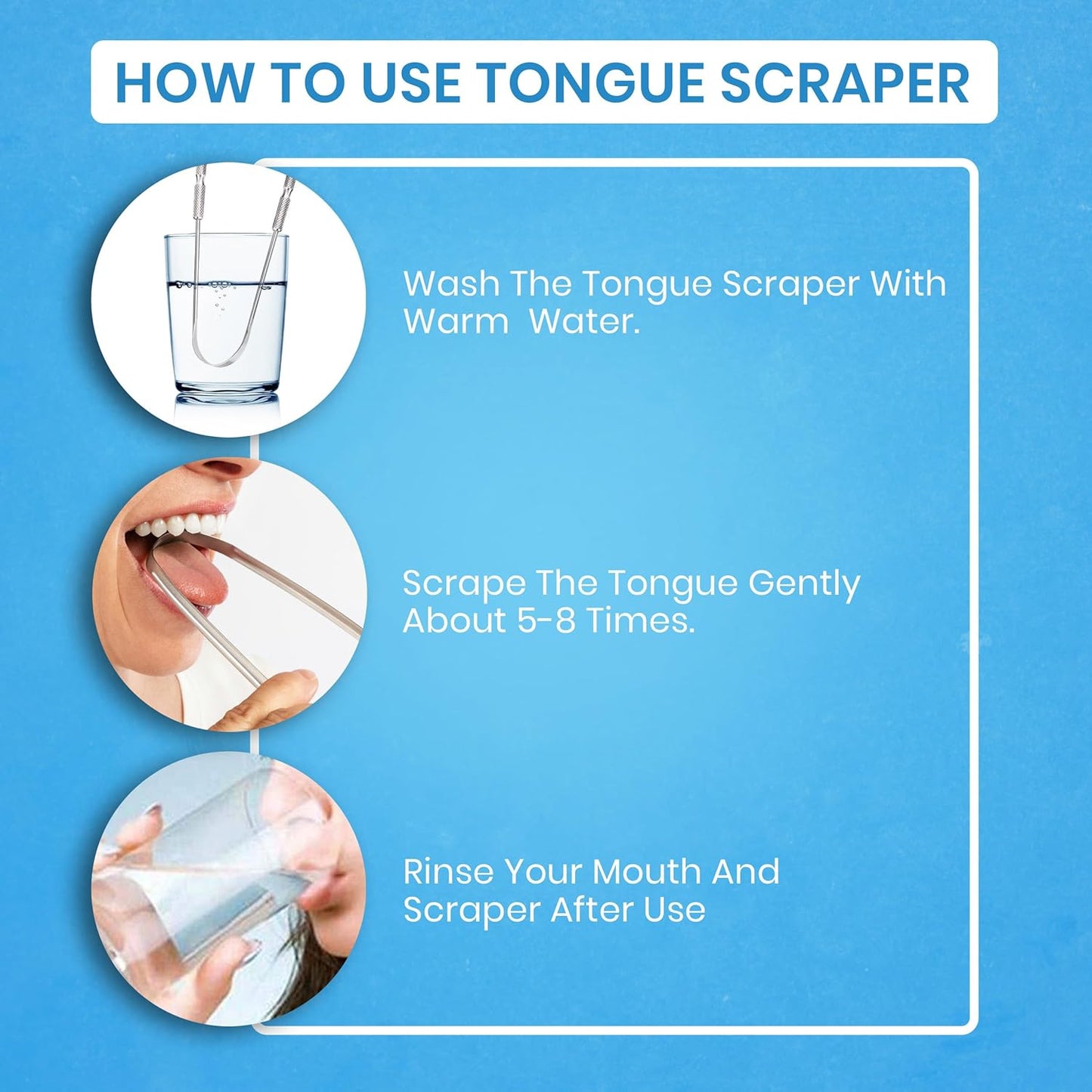 HOW TO USE TONGUE SCRAPER

Wash The Tongue Scraper With Warm Water.

Scrape The Tongue Gently About 5-8 Times.

Rinse Your Mouth And Scraper After Use