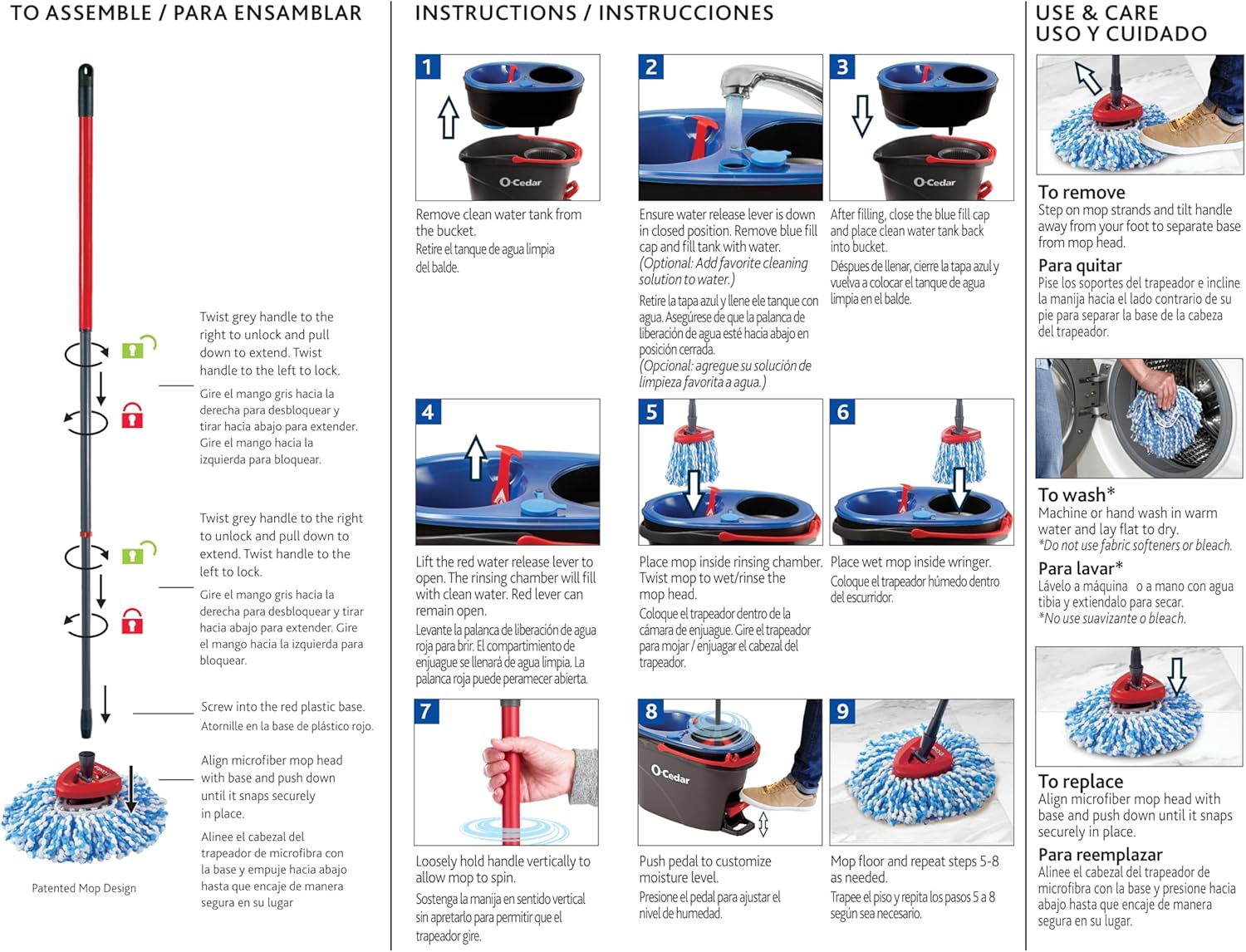 TO ASSEMBLE / PARA ENSAMBLAR

Twist grey handle to the right to unlock and pull down to extend. Twist handle to the left to lock.

Gire el mango gris hacia la derecha para desbloquear y tirar hacia abajo para extender. Gire el mango hacia la izquierda para bloquear.

Twist grey handle to the right to unlock and pull down to extend. Twist handle to the left to lock.

Gire el mango gris hacia la derecha para desbloquear y tirar hacia abajo para extender. Gire el mango hacia la izquierda para bloquear.

Screw into the red plastic base.

Atornille en la base de plástico rojo.

Align microfiber mop head with base and push down until it snaps securely in place.

Alinee el cabezal del trapeador de microfibra con la base y empuje hacia abajo hasta que encaje de manera segura en su lugar

Patented Mop Design

INSTRUCTIONS / INSTRUCCIONES

1
O-Cedar
Remove clean water tank from the bucket.
Retire el tanque de agua limpia del balde.

2
Ensure water release lever is down in closed position. Remove blue fill cap and fill tank with water. (Optional: Add favorite cleaning solution to water.)
Retire la tapa azul y llene ele tanque con agua. Asegúrese de que la palanca de liberación de agua esté hacia abajo en posición cerrada. (Opcional: agregue su solución de limpieza favorita a agua.)

3
O-Cedar
After filling, close the blue fill cap and place clean water tank back into bucket.
Déspues de llenar, cierre la tapa azul y vuelva a colocar el tanque de agua limpia en el balde.

4
Lift the red water release lever to open. The rinsing chamber will fill with clean water. Red lever can remain open.
Levante la palanca de liberación de agua roja para brir. El compartimiento de enjuague se llenará de agua limpia. La palanca roja puede peramecer abierta.

5
Place mop inside rinsing chamber. Twist mop to wet/rinse the mop head.
Coloque el trapeador dentro de la cámara de enjuague. Gire el trapeador para mojar / enjuagar el cabezal del trapeador.

6
Place wet mop inside wringer.
Coloque el trapeador húmedo dentro del escurridor.

7
Loosely hold handle vertically to allow mop to spin.
Sostenga la manija en sentido vertical sin apretarlo para permitir que el trapeador gire.

8
O-Cedar
Push pedal to customize moisture level.
Presione el pedal para ajustar el nivel de humedad.

9
Mop floor and repeat steps 5-8 as needed.
Trapee el piso y repita los pasos 5 a 8 según sea necesario.

USE & CARE
USO Y CUIDADO

To remove
Step on mop strands and tilt handle away from your foot to separate base from mop head.
Para quitar
Pise los soportes del trapeador e incline la manija hacia el lado contrario de su pie para separar la base de la cabeza del trapeador.

To wash*
Machine or hand wash in warm water and lay flat to dry.
*Do not use fabric softeners or bleach.
Para lavar*
Lávelo a máquina o a mano con agua tibia y extiendalo para secar.
*No use suavizante o bleach.

To replace
Align microfiber mop head with base and push down until it snaps securely in place.
Para reemplazar
Alinee el cabezal del trapeador de microfibra con la base y presione hacia abajo hasta que encaje de manera segura en su lugar.