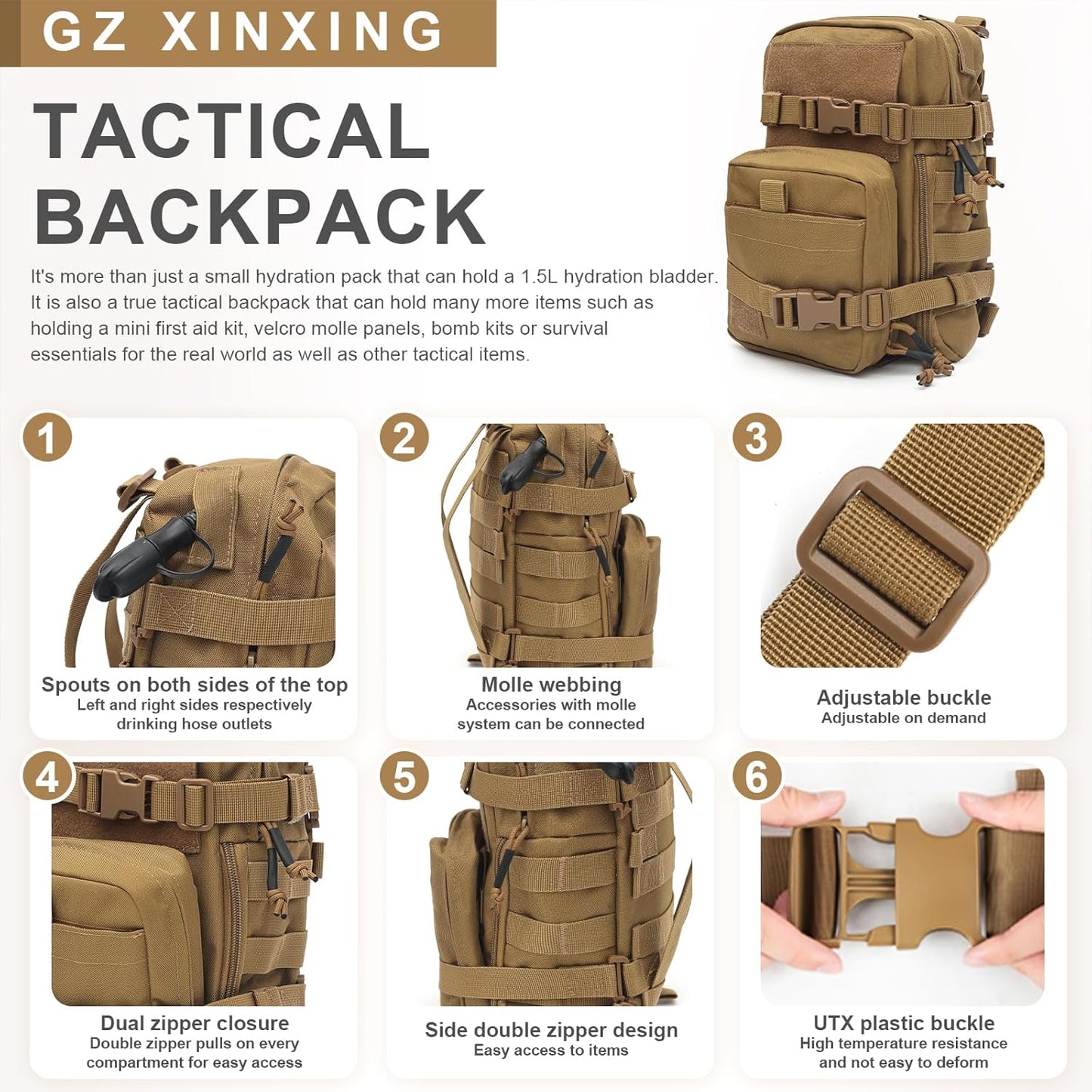 GZ XINXING

TACTICAL BACKPACK

It's more than just a small hydration pack that can hold a 1.5L hydration bladder. It is also a true tactical backpack that can hold many more items such as holding a mini first aid kit, velcro molle panels, bomb kits or survival essentials for the real world as well as other tactical items.

1
Spouts on both sides of the top
Left and right sides respectively drinking hose outlets

2
Molle webbing
Accessories with molle system can be connected

3
Adjustable buckle
Adjustable on demand

4
Dual zipper closure
Double zipper pulls on every compartment for easy access

5
Side double zipper design
Easy access to items

6
UTX plastic buckle
High temperature resistance and not easy to deform