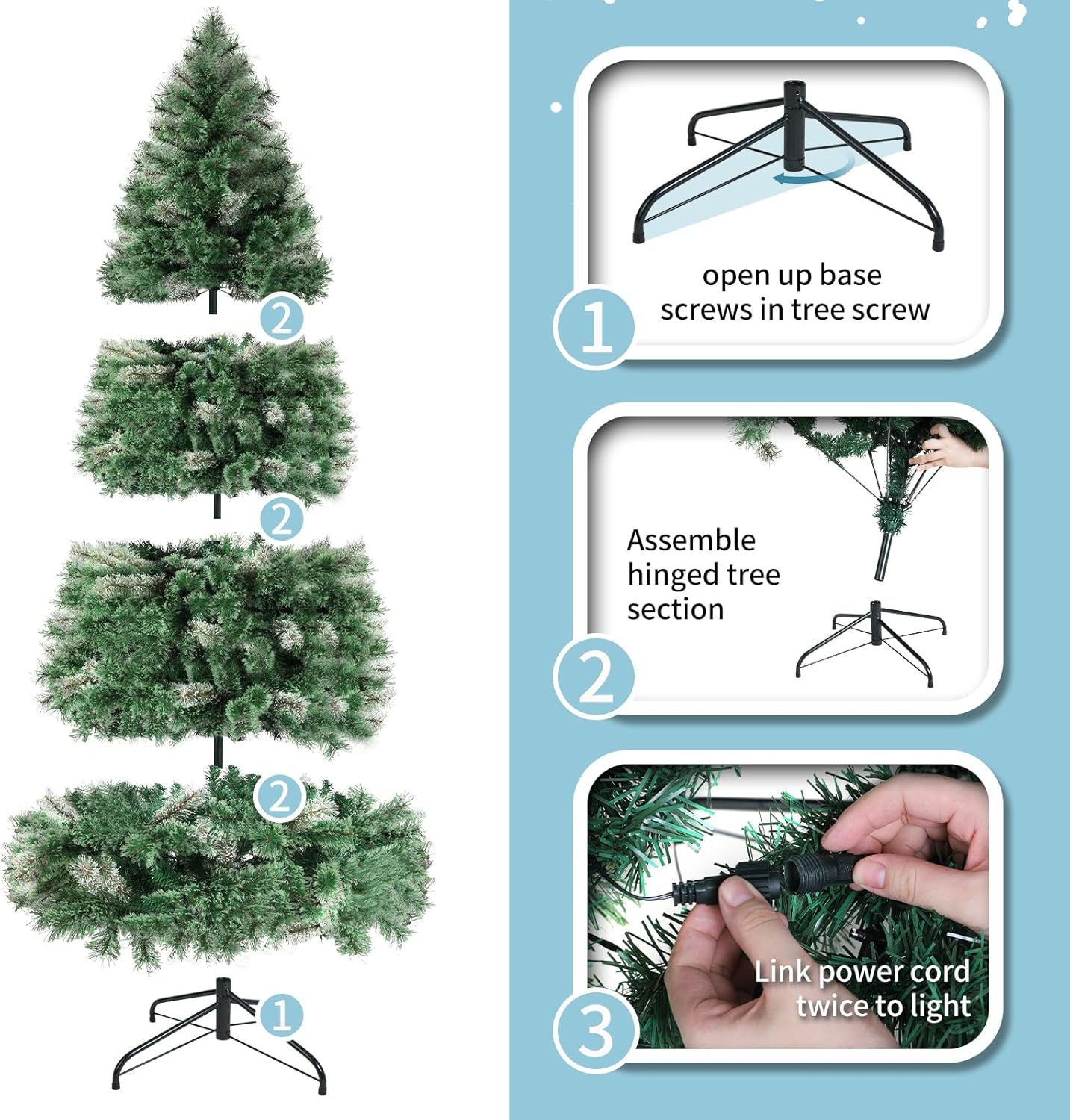 2

2

2

1

open up base
screws in tree screw

1

Assemble
hinged tree
section

2

Link power cord
twice to light

3