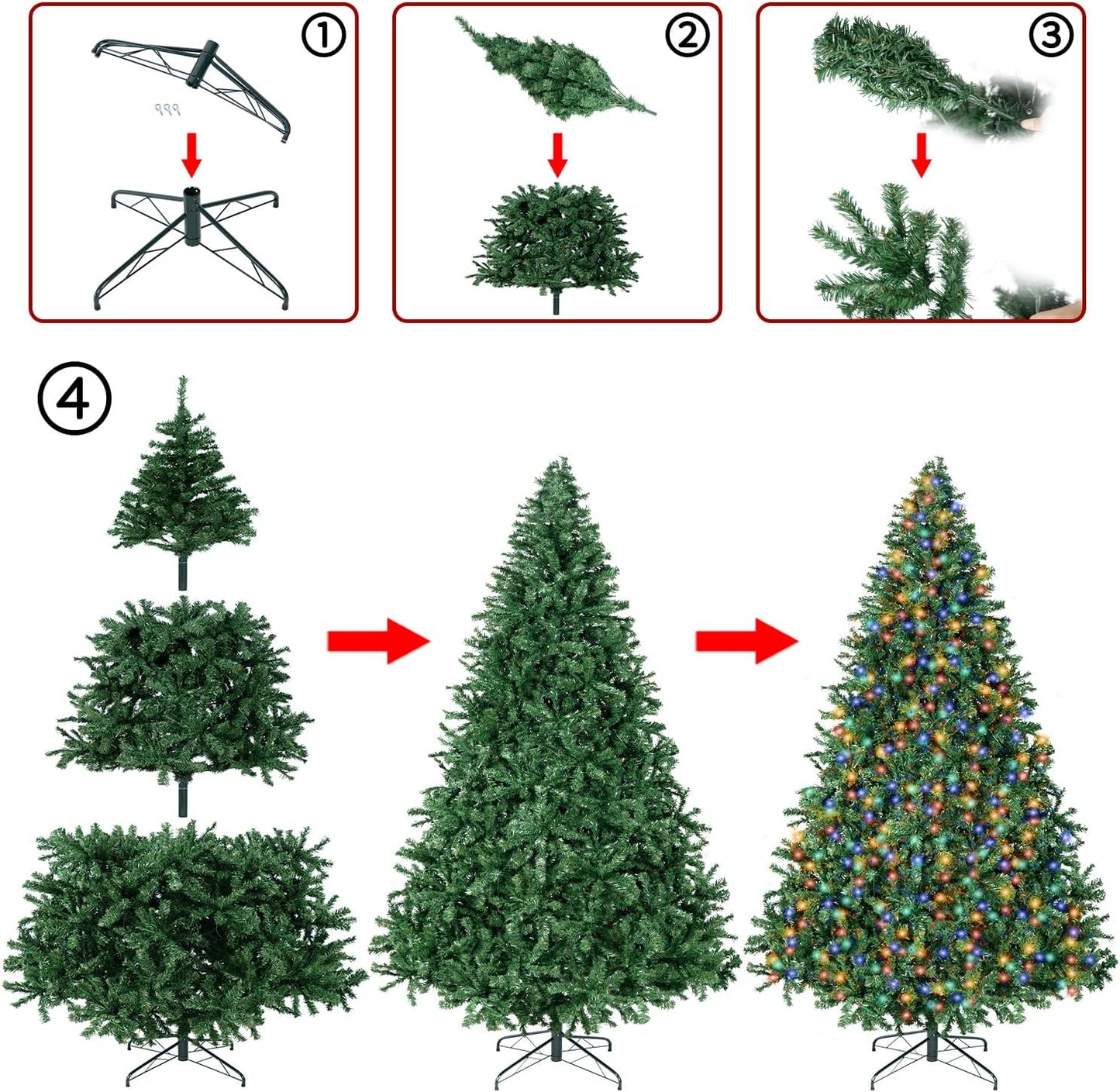 ①
②
③
④