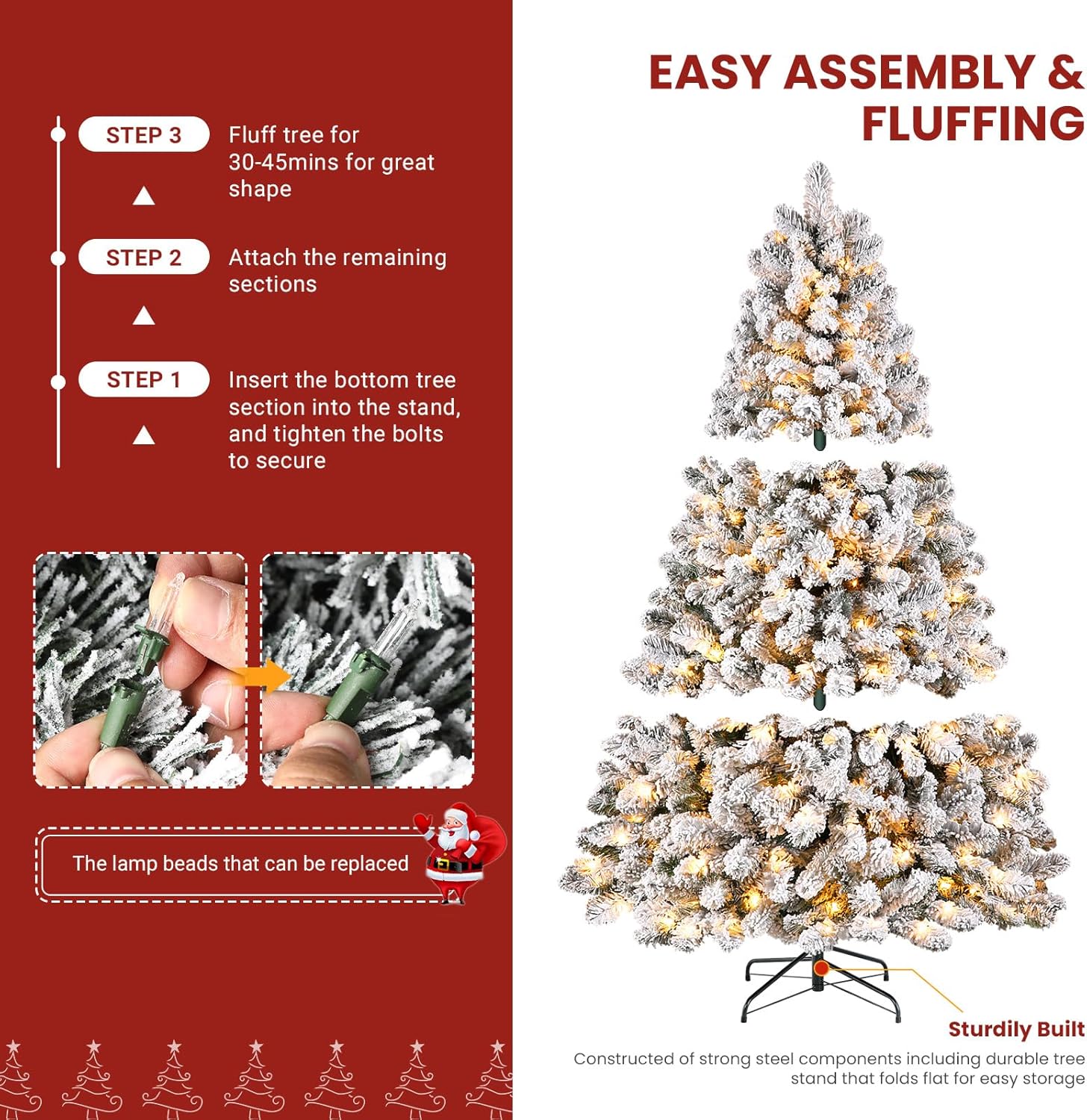 STEP 3 Fluff tree for 30-45mins for great shape

STEP 2 Attach the remaining sections

STEP 1 Insert the bottom tree section into the stand, and tighten the bolts to secure

The lamp beads that can be replaced

EASY ASSEMBLY & FLUFFING

Sturdily Built

Constructed of strong steel components including durable tree stand that folds flat for easy storage