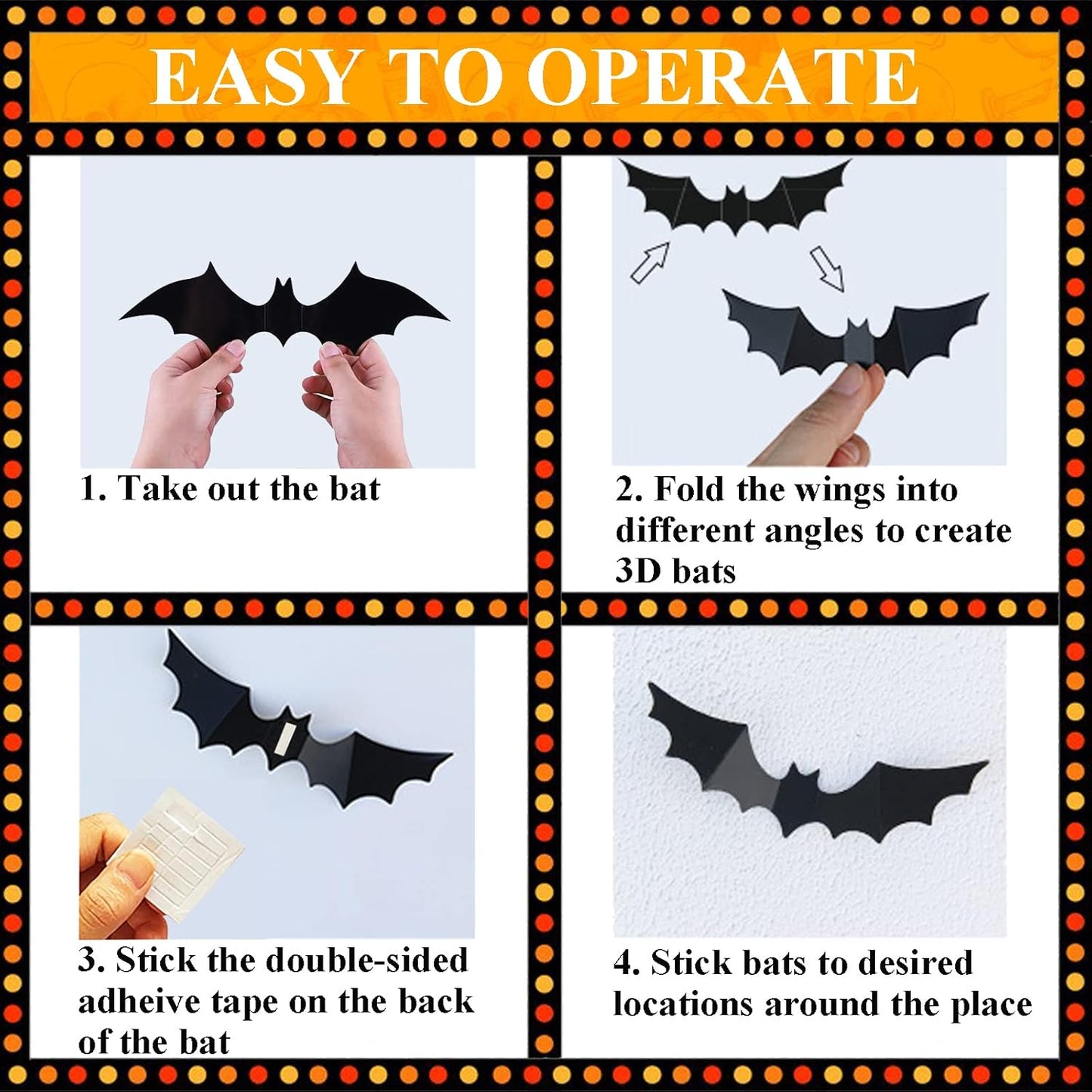 EASY TO OPERATE

1. Take out the bat

2. Fold the wings into different angles to create 3D bats

3. Stick the double-sided adheive tape on the back of the bat

4. Stick bats to desired locations around the place