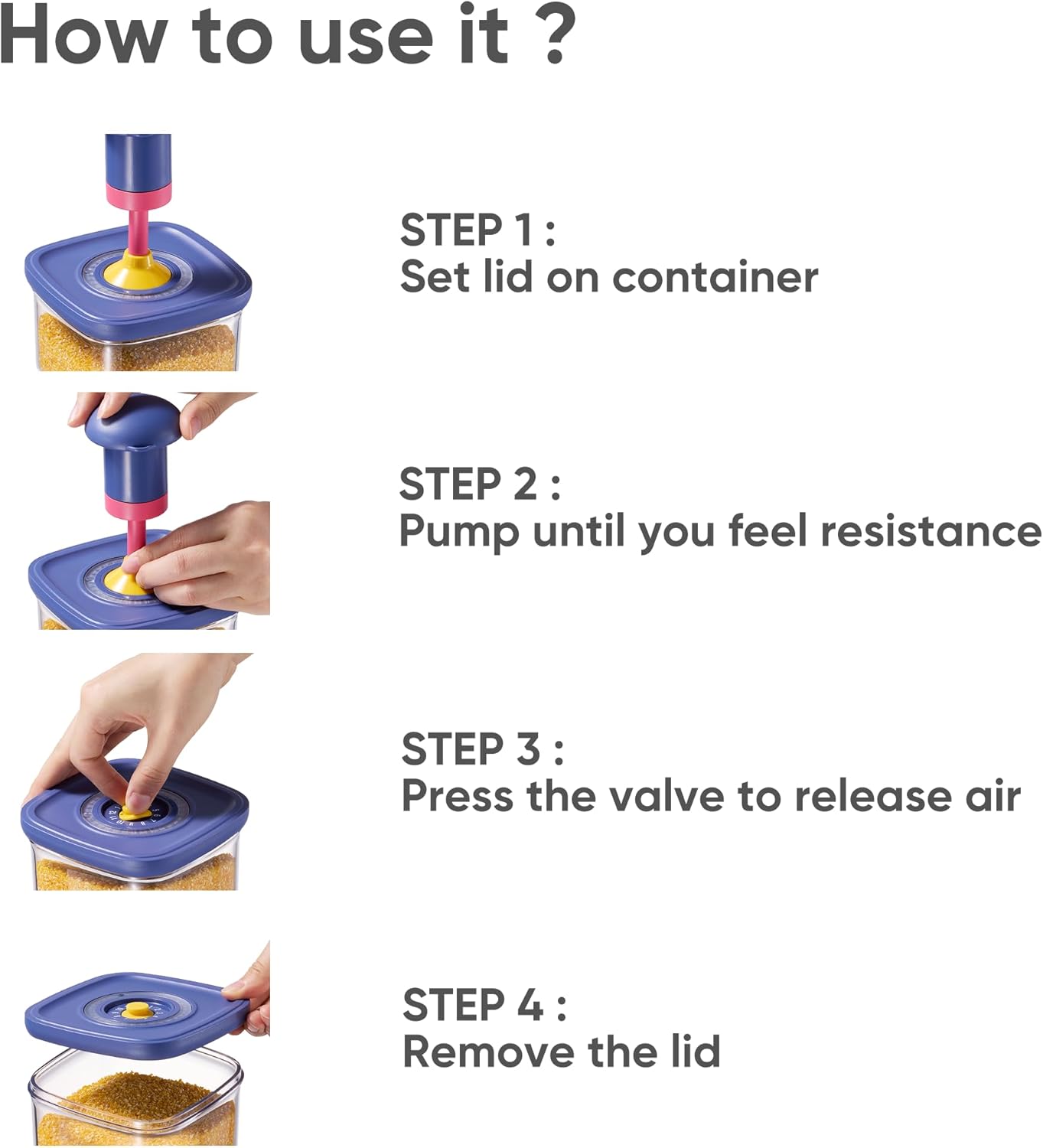 How to use it ?

STEP 1 :
Set lid on container

STEP 2 :
Pump until you feel resistance

STEP 3 :
Press the valve to release air

STEP 4 :
Remove the lid