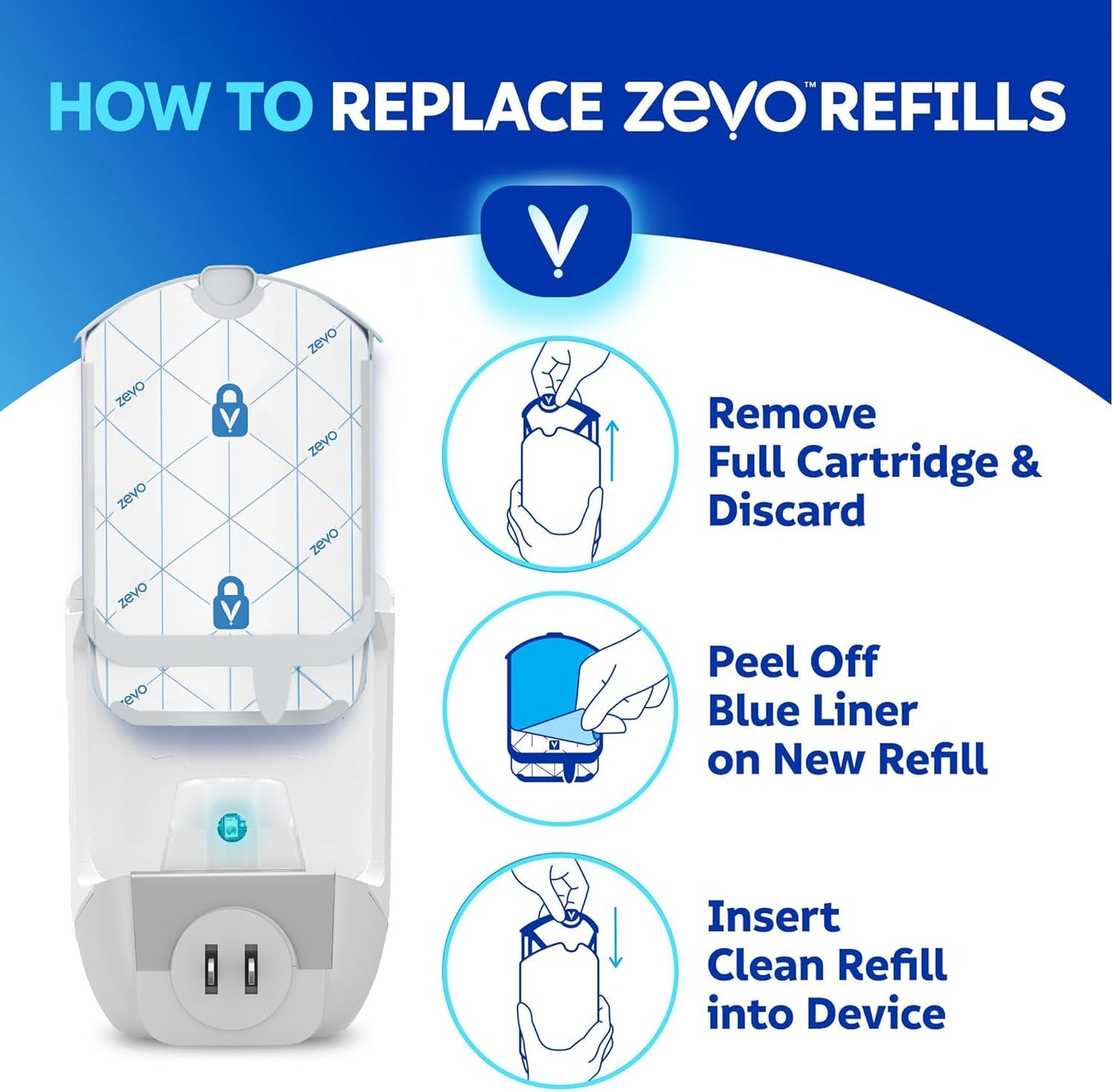 HOW TO REPLACE zevo™ REFILLS

zevo

zevo

zevo

zevo

zevo

zevo

zevo

Remove Full Cartridge & Discard

Peel Off Blue Liner on New Refill

Insert Clean Refill into Device