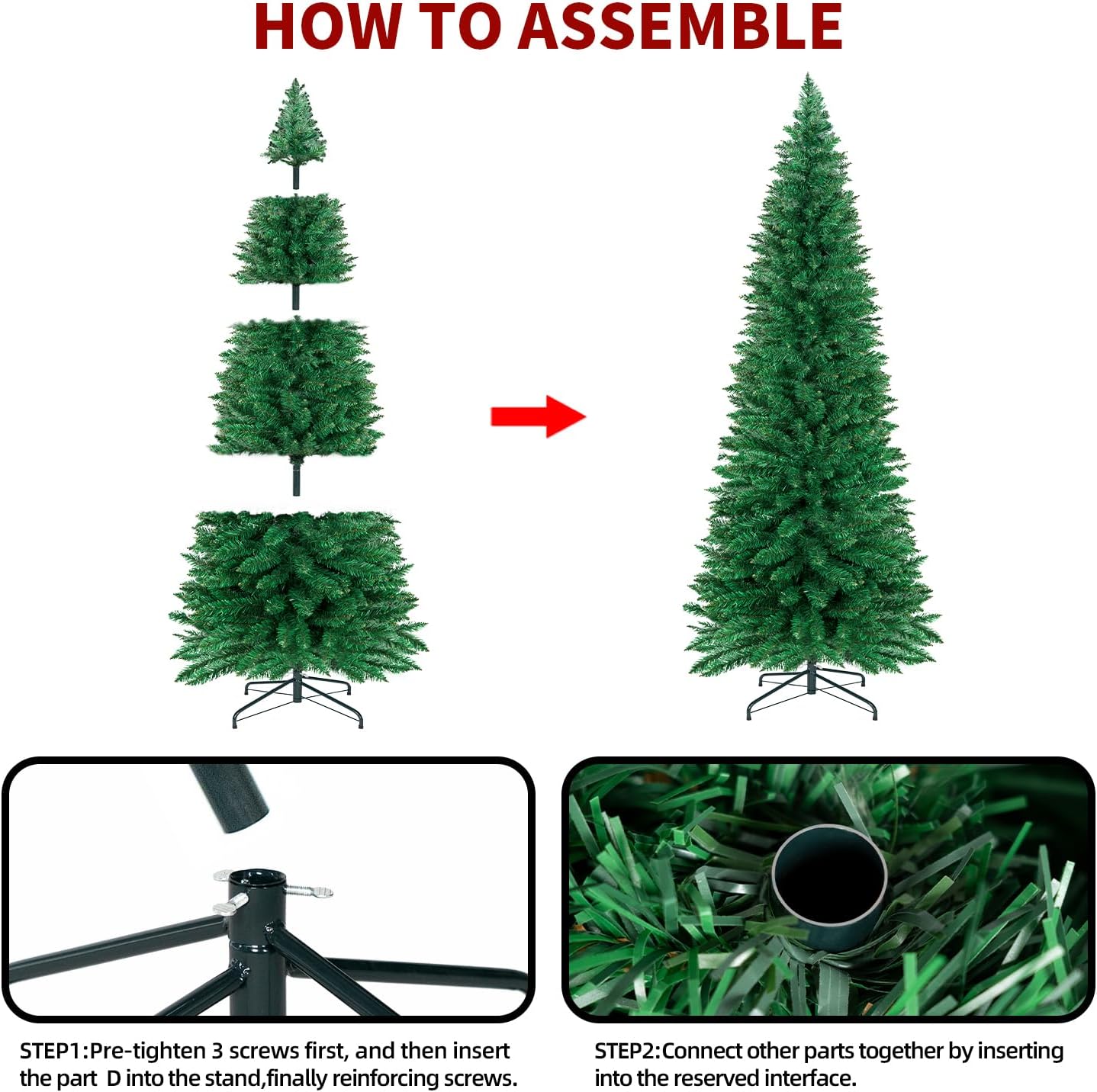 HOW TO ASSEMBLE

STEP1:Pre-tighten 3 screws first, and then insert the part D into the stand,finally reinforcing screws.

STEP2:Connect other parts together by inserting into the reserved interface.