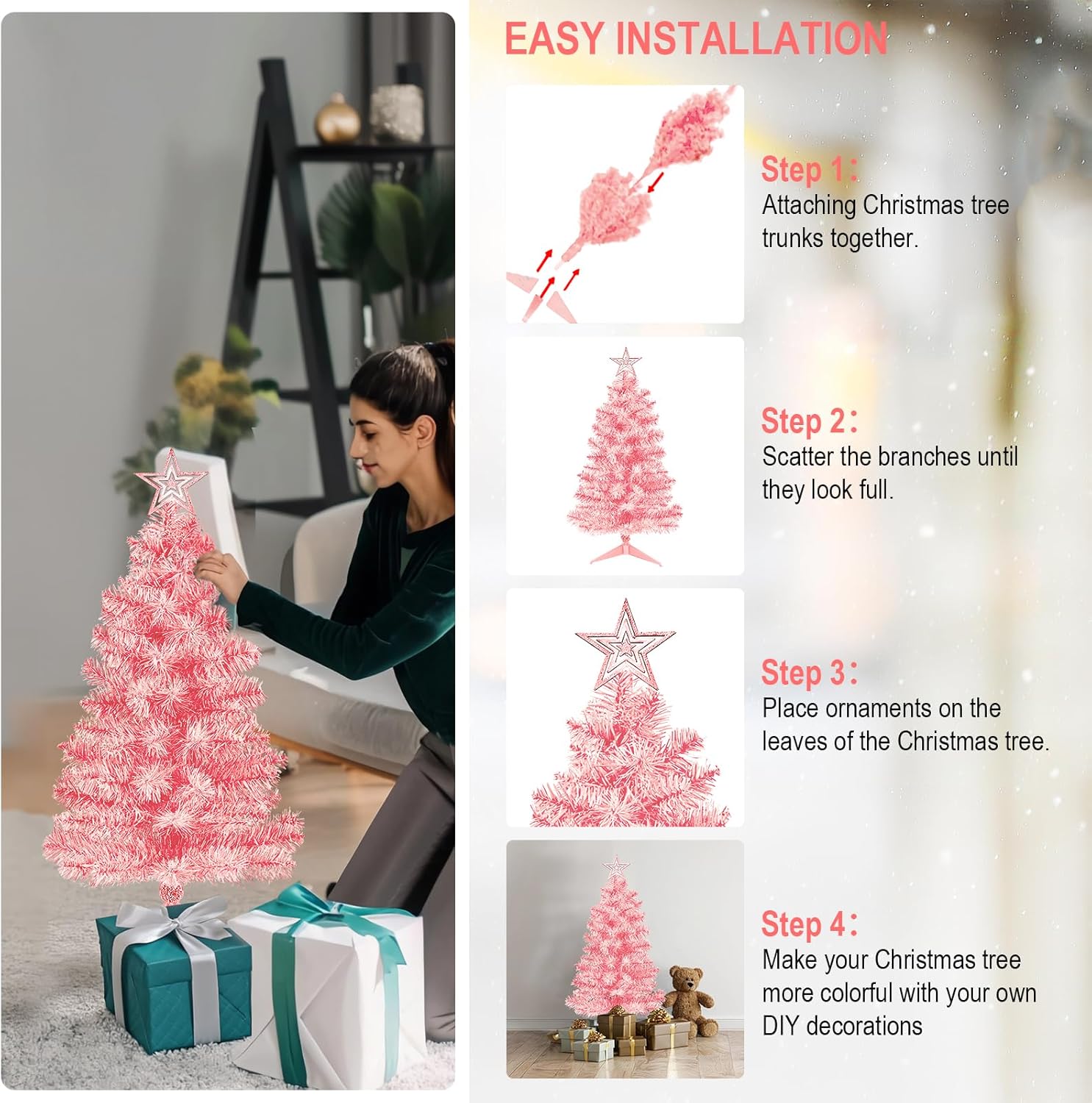 EASY INSTALLATION

Step 1:
Attaching Christmas tree trunks together.

Step 2:
Scatter the branches until they look full.

Step 3:
Place ornaments on the leaves of the Christmas tree.

Step 4:
Make your Christmas tree more colorful with your own DIY decorations