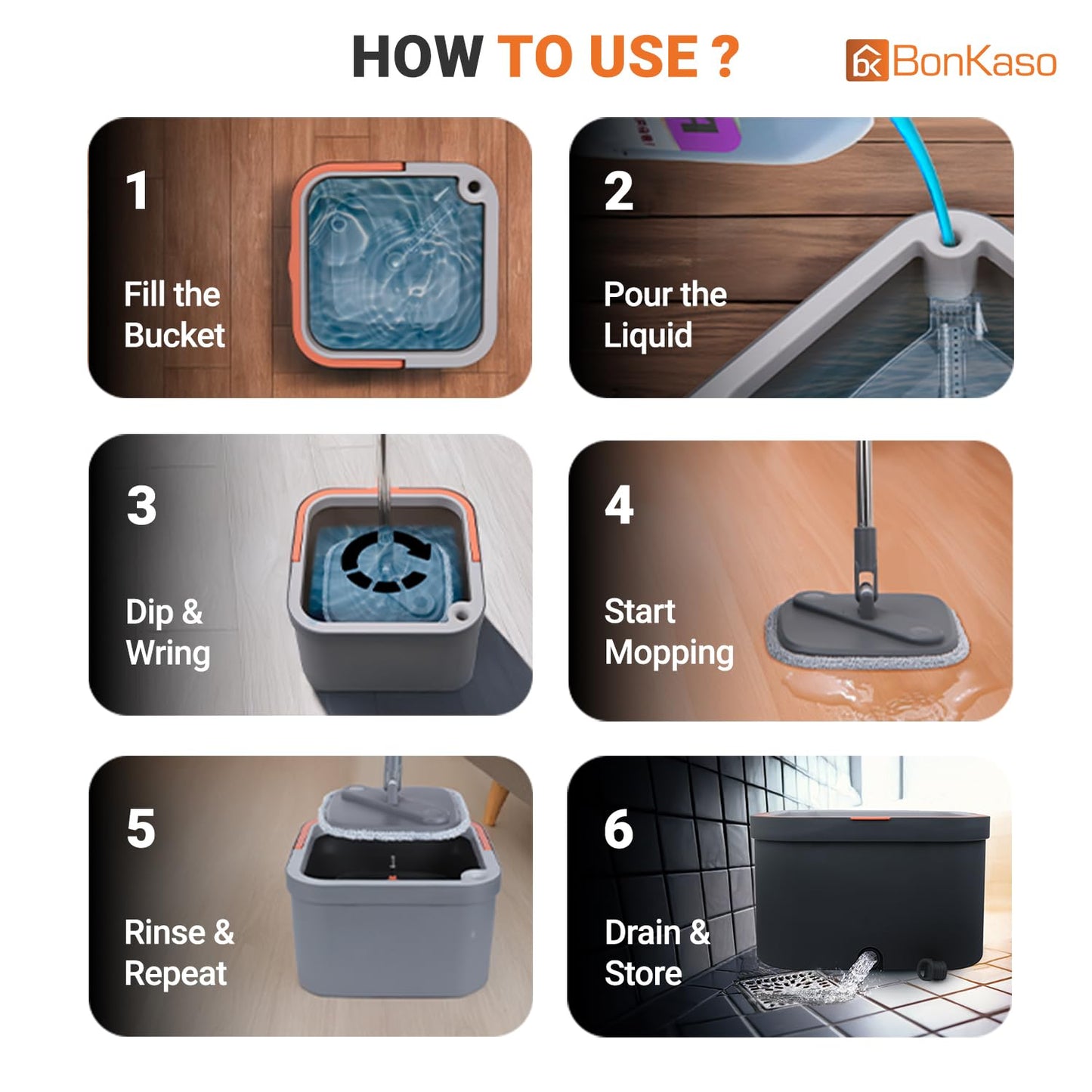 HOW TO USE ?

BonKaso

1

Fill the Bucket

2

Pour the Liquid

3

Dip & Wring

4

Start Mopping

5

Rinse & Repeat

6

Drain & Store