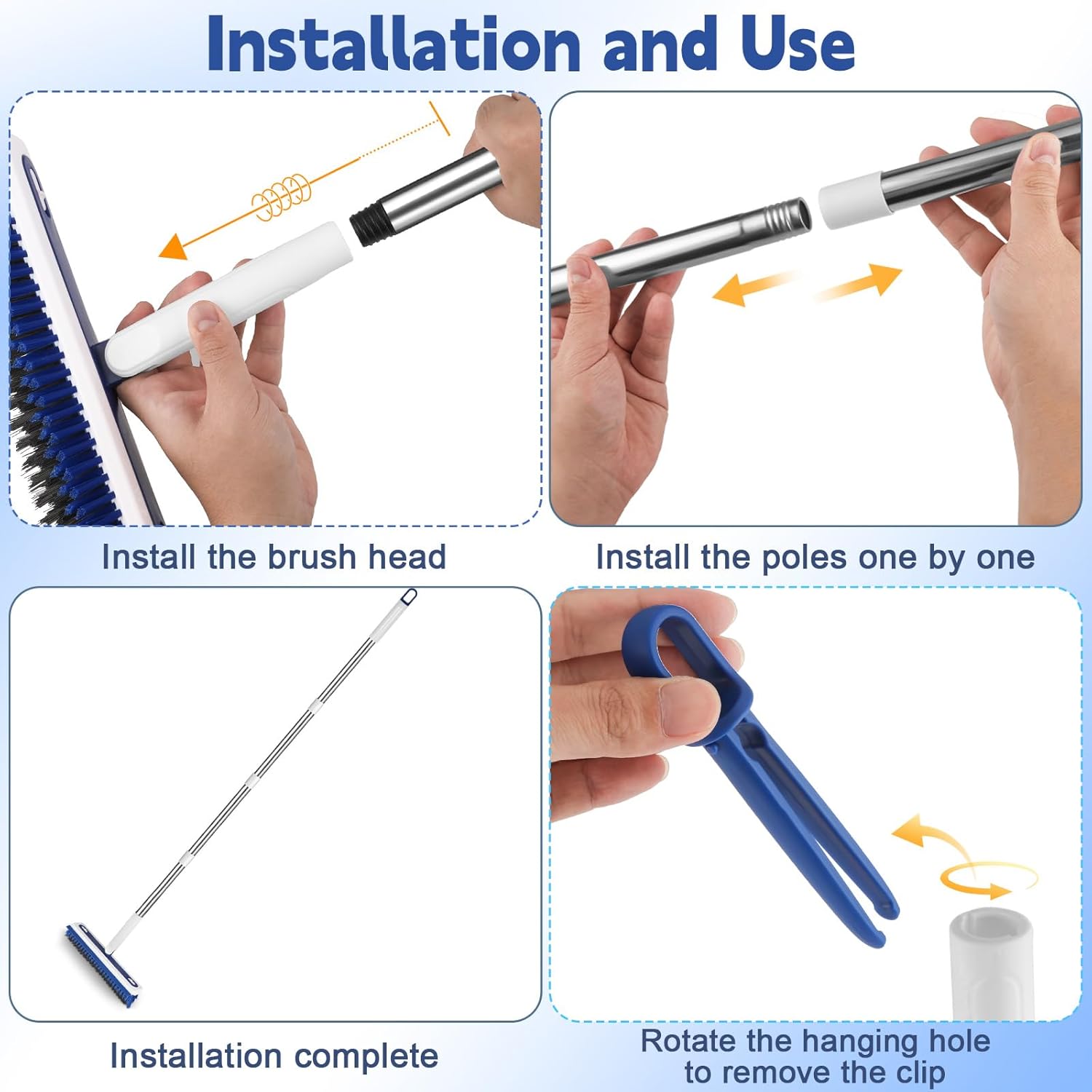 Installation and Use

Install the brush head

Install the poles one by one

Installation complete

Rotate the hanging hole to remove the clip