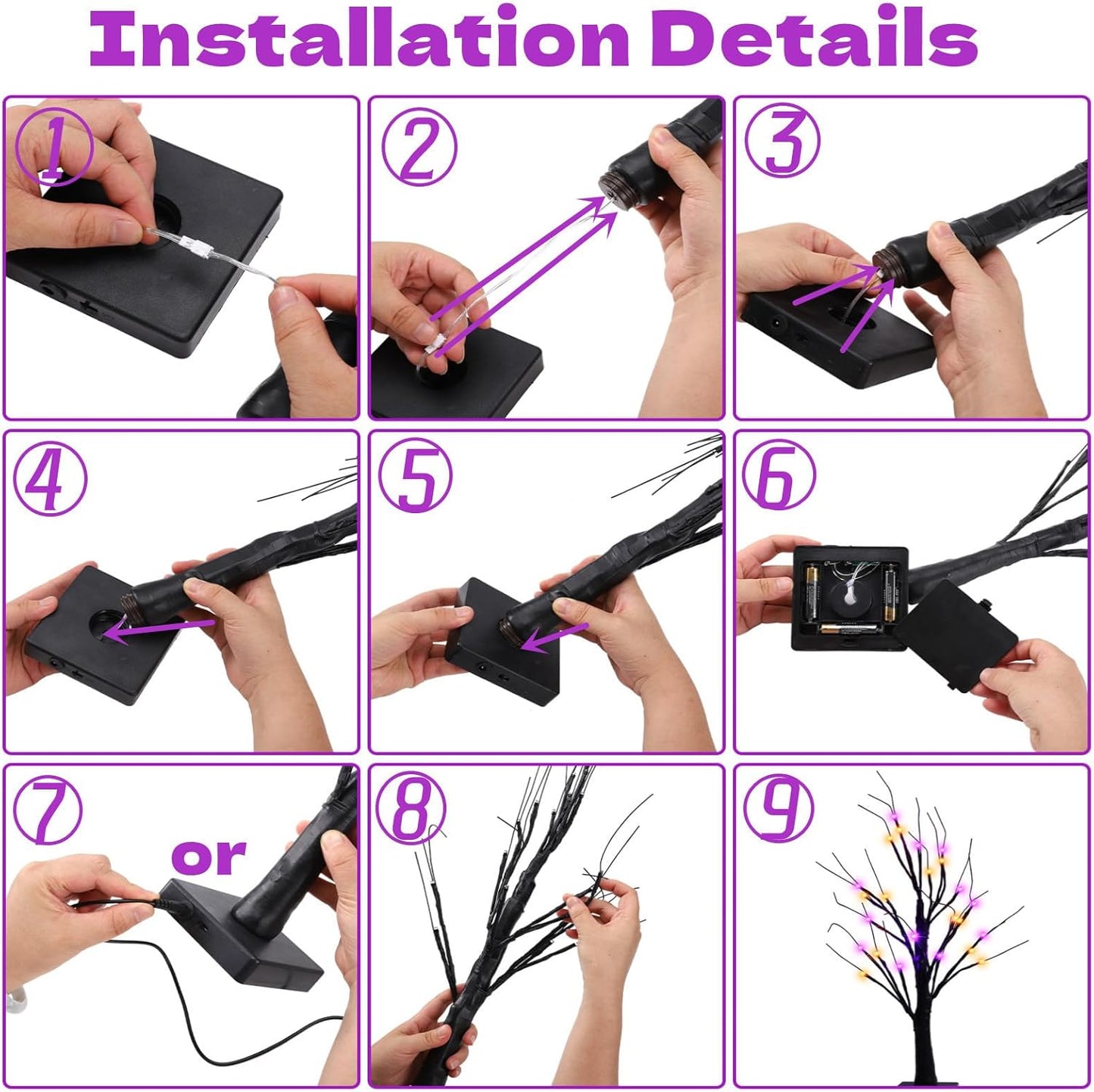 Installation Details

1

2

3

4

5

6

7

or

8

9