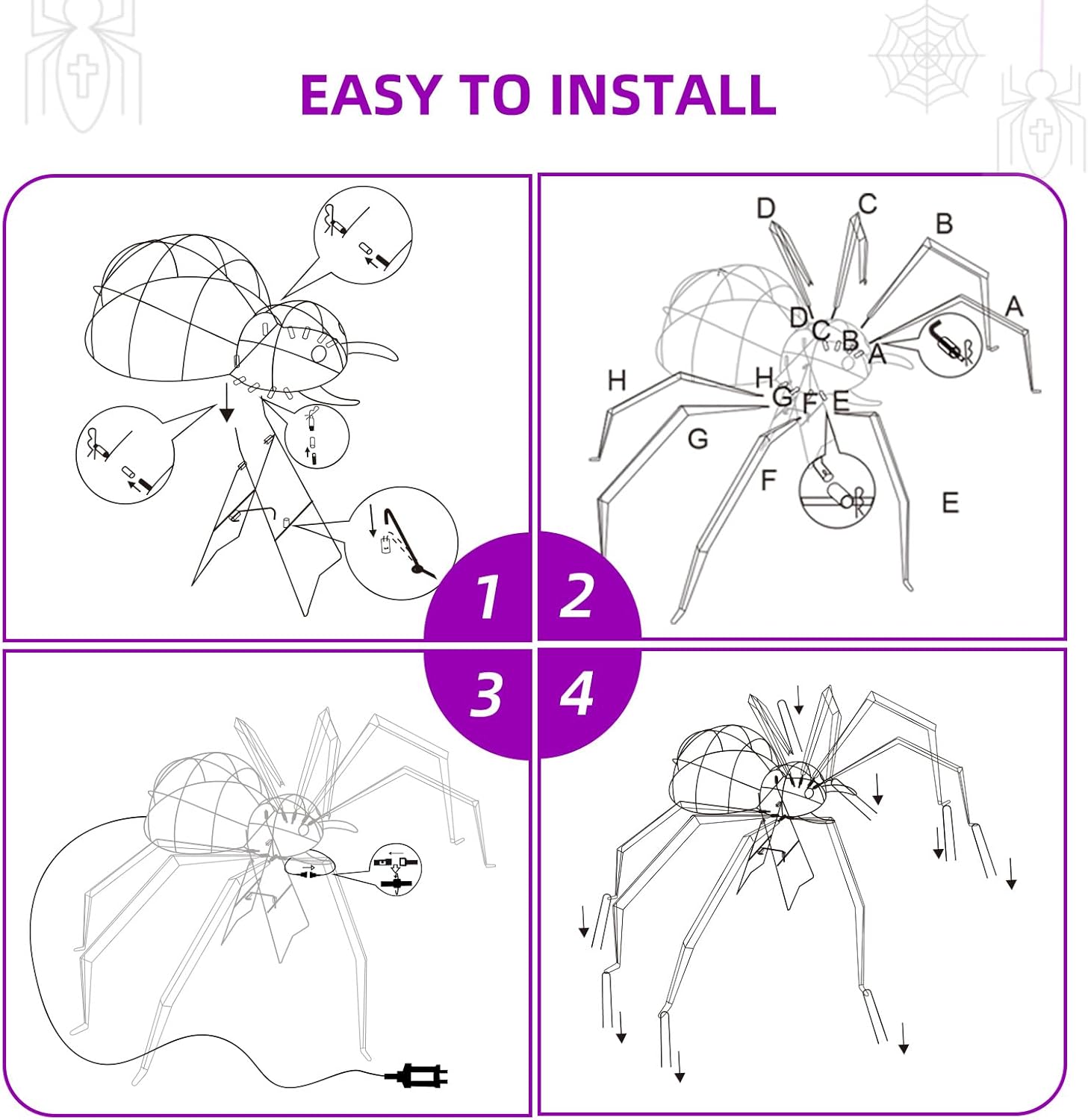 EASY TO INSTALL

D C B A D C B A H H G F E G F E

1 2 3 4