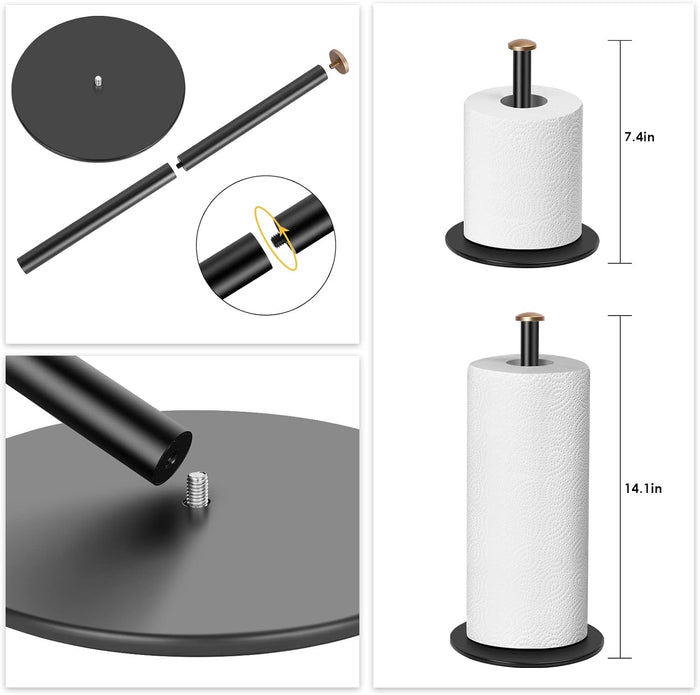 7.4in

14.1in