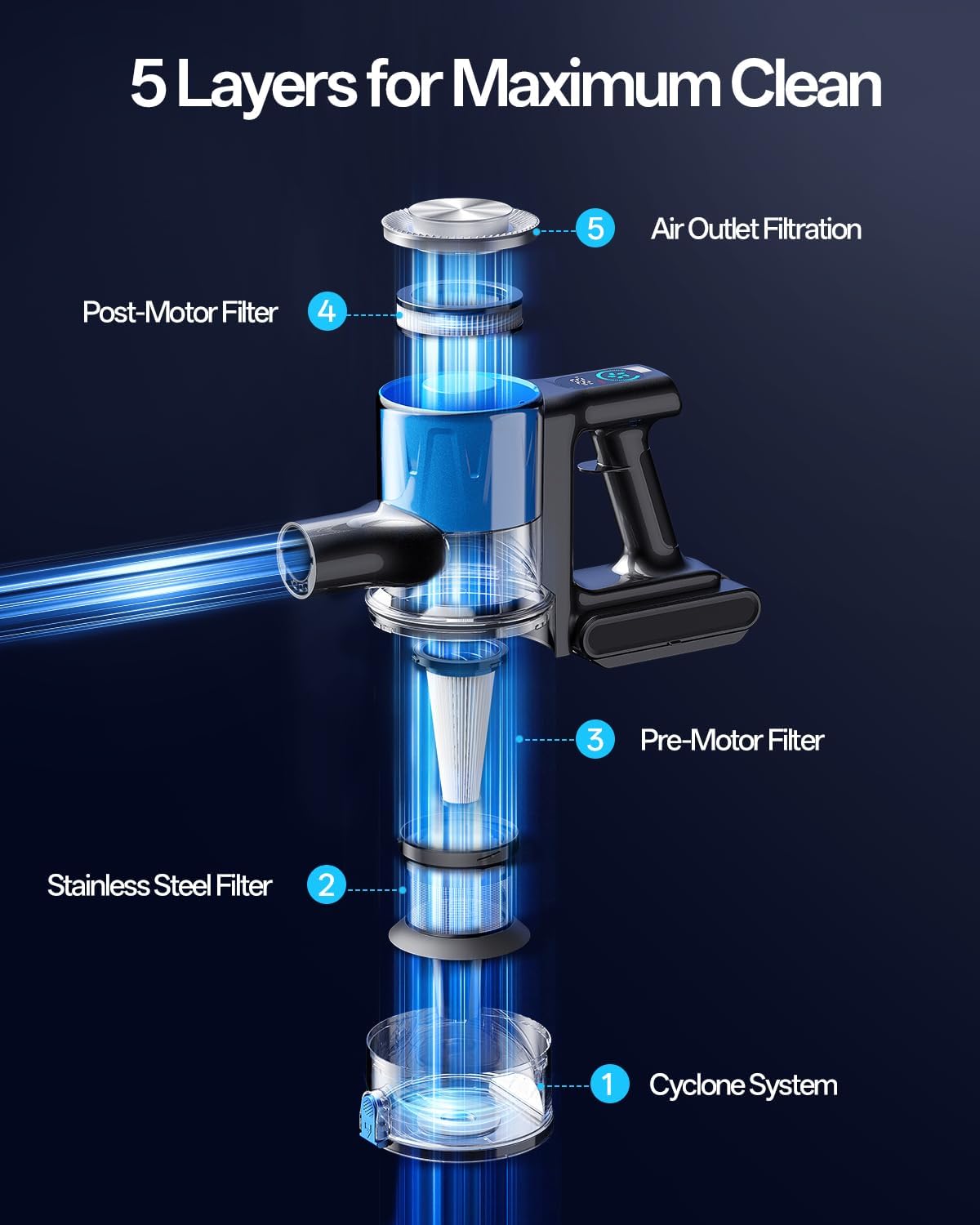 5 Layers for Maximum Clean

5 Air Outlet Filtration

Post-Motor Filter 4

3 Pre-Motor Filter

Stainless Steel Filter 2

1 Cyclone System