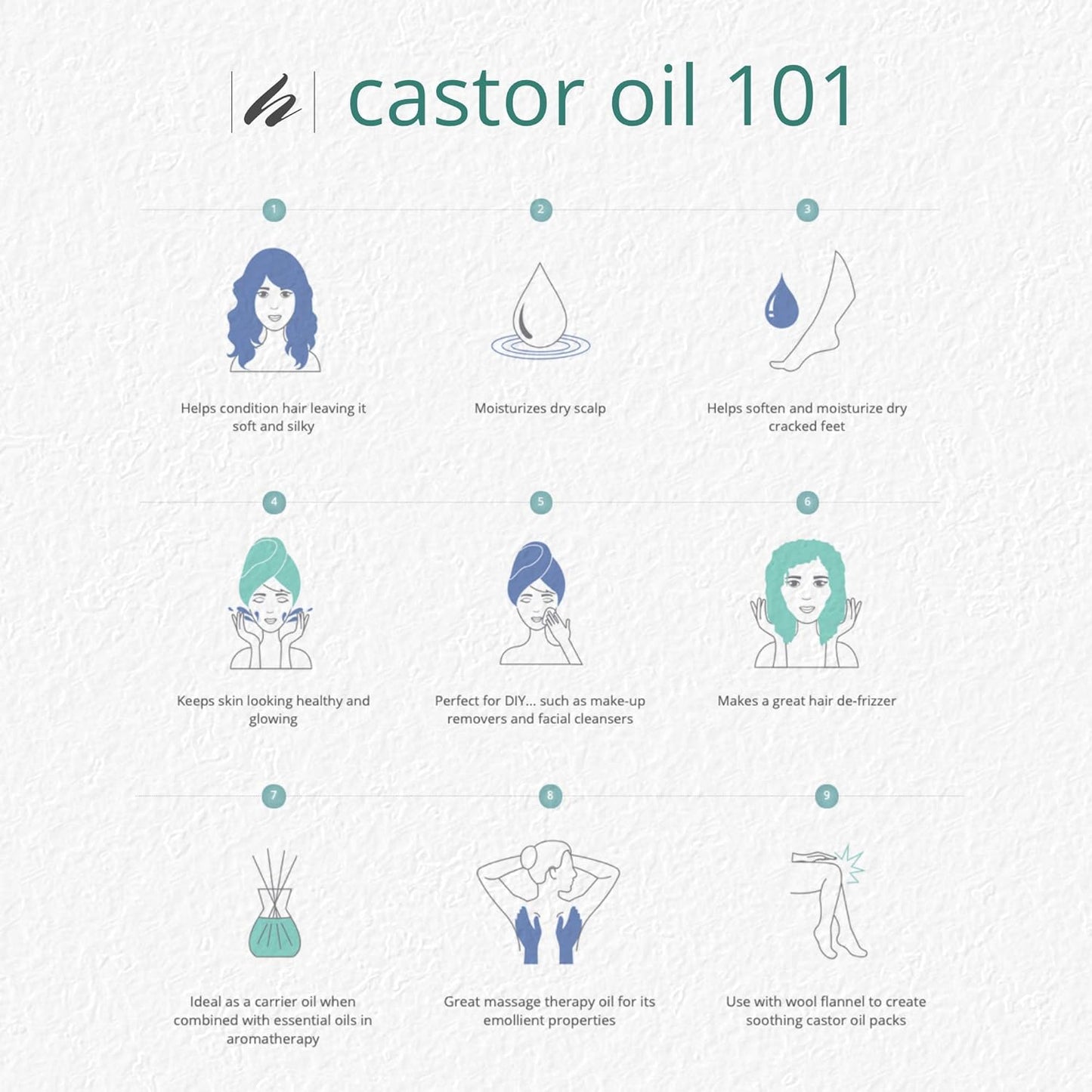 h castor oil 101

1

Helps condition hair leaving it soft and silky

2

Moisturizes dry scalp

3

Helps soften and moisturize dry cracked feet

4

Keeps skin looking healthy and glowing

5

Perfect for DIY... such as make-up removers and facial cleansers

6

Makes a great hair de-frizzer

7

Ideal as a carrier oil when combined with essential oils in aromatherapy

8

Great massage therapy oil for its emollient properties

9

Use with wool flannel to create soothing castor oil packs