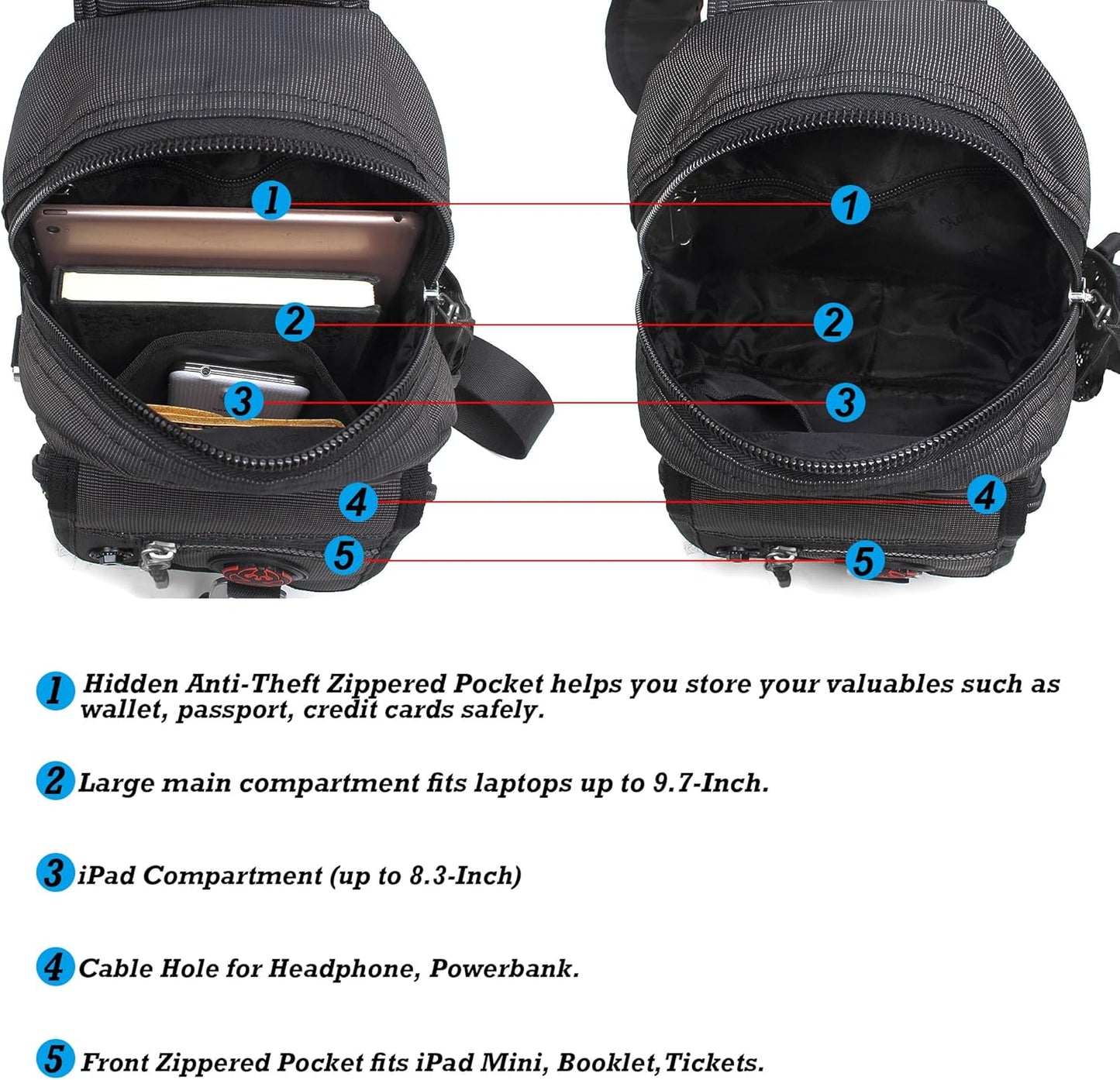 1
1
2
2
3
3
4
4
5
5

1 Hidden Anti-Theft Zippered Pocket helps you store your valuables such as wallet, passport, credit cards safely.

2 Large main compartment fits laptops up to 9.7-Inch.

3 iPad Compartment (up to 8.3-Inch)

4 Cable Hole for Headphone, Powerbank.

5 Front Zippered Pocket fits iPad Mini, Booklet,Tickets.