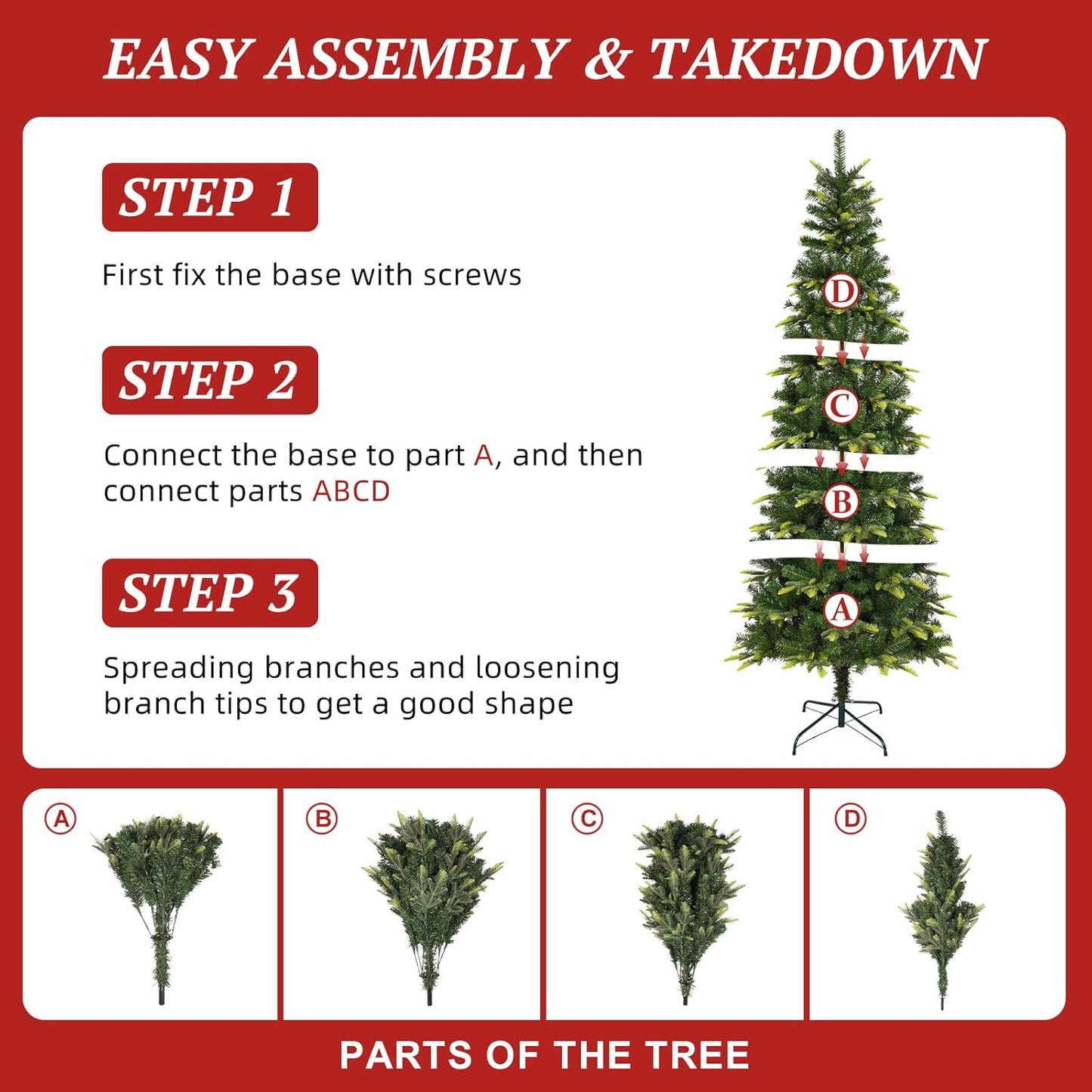 EASY ASSEMBLY & TAKEDOWN

STEP 1

First fix the base with screws

STEP 2

Connect the base to part A, and then connect parts ABCD

STEP 3

Spreading branches and loosening branch tips to get a good shape

D

C

B

A

A

B

C

D

PARTS OF THE TREE