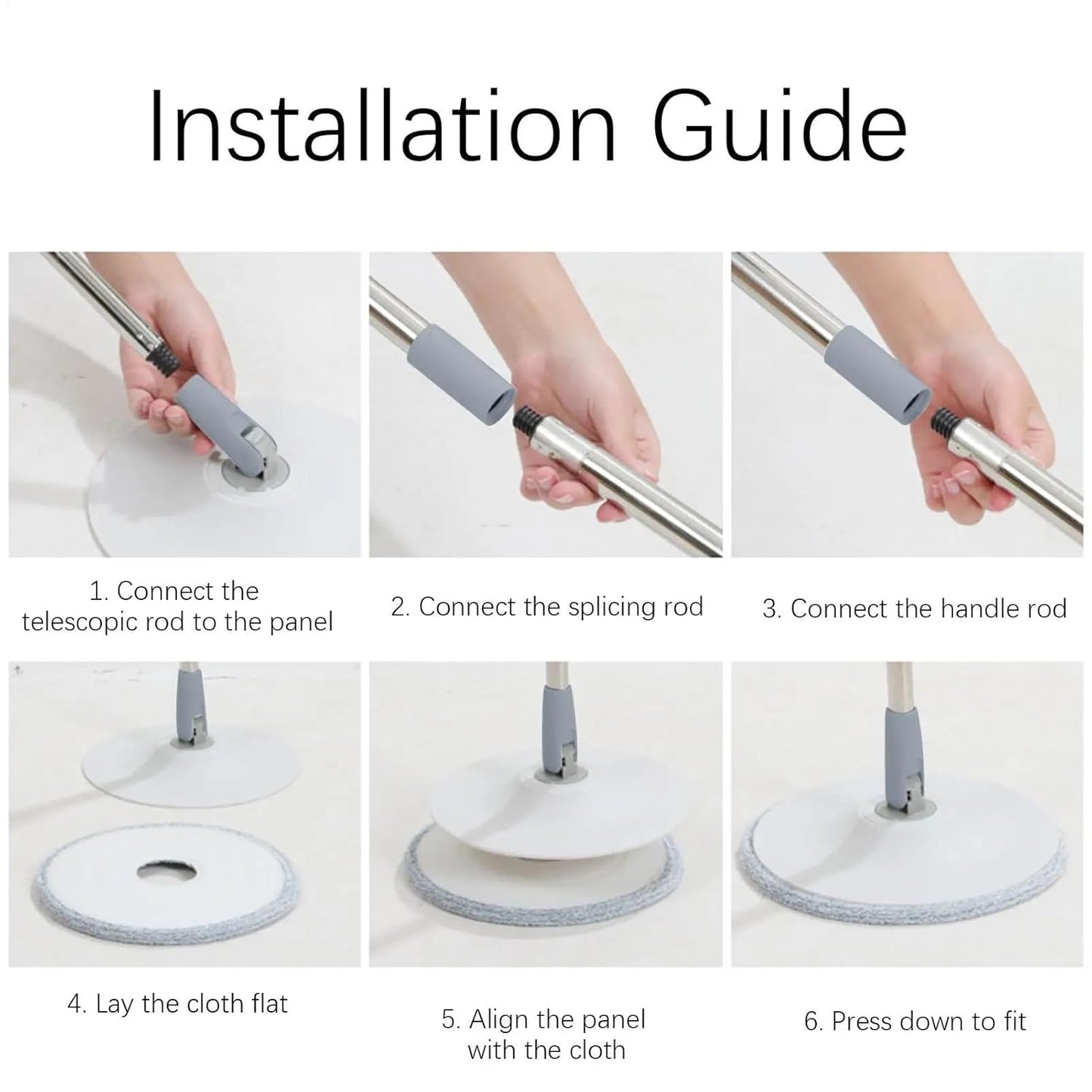 Installation Guide

1. Connect the telescopic rod to the panel

2. Connect the splicing rod

3. Connect the handle rod

4. Lay the cloth flat

5. Align the panel with the cloth

6. Press down to fit